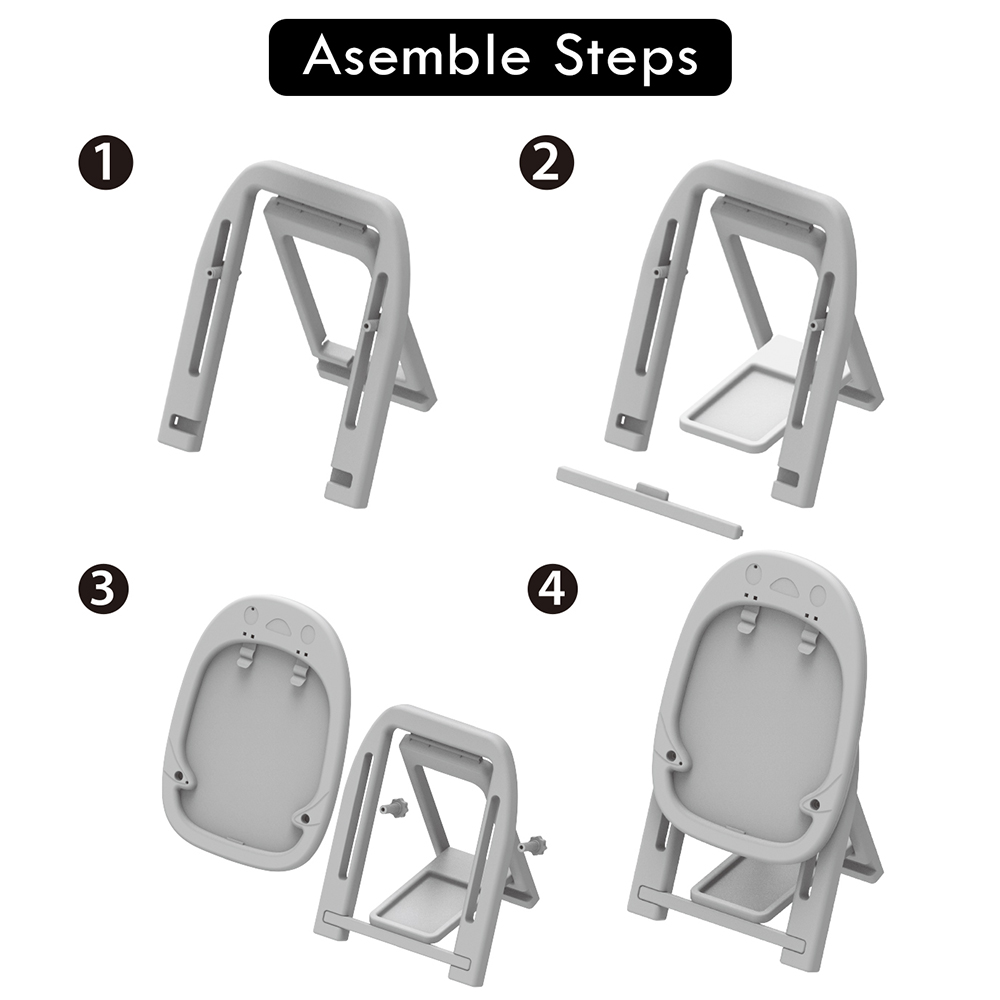 Asemble Steps

1

2

3

4